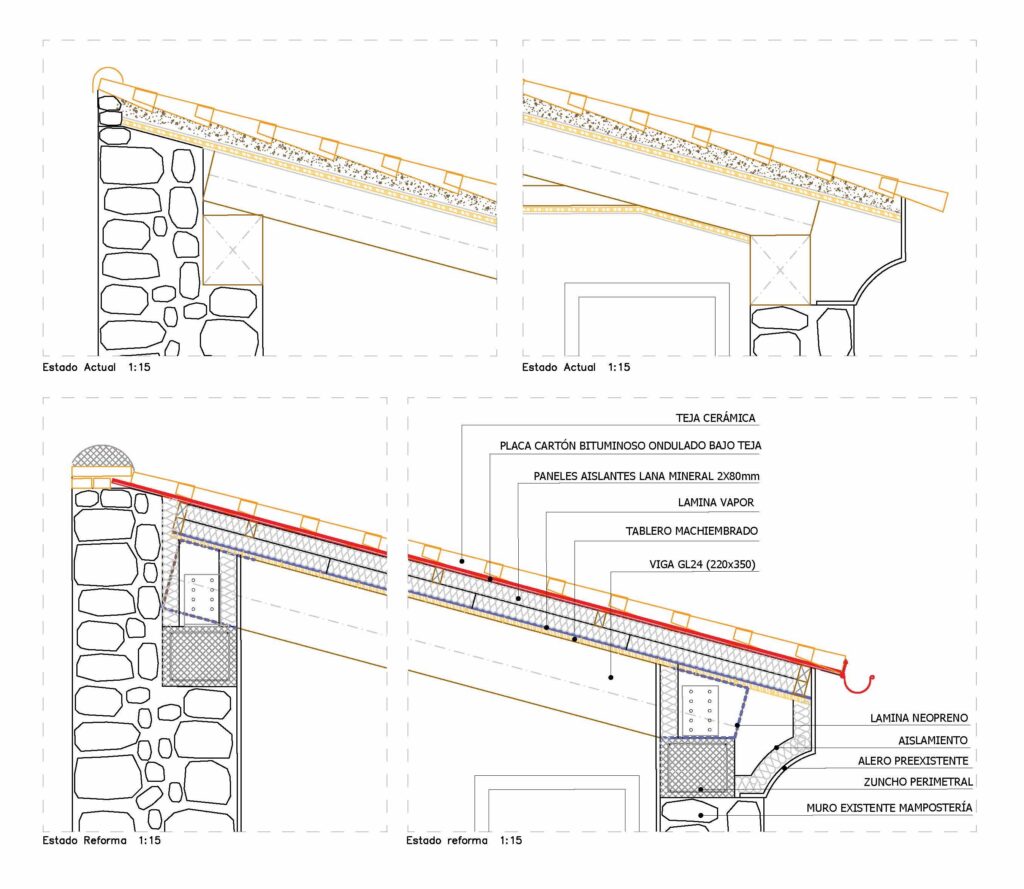 Estado Actual 1:15

Estado Actual 1:15

TEJA CERÁMICA

PLACA CARTÓN BITUMINOSO ONDULADO BAJO TEJA

PANELES AISLANTES LANA MINERAL 2X80mm

LAMINA VAPOR

TABLERO MACHIEMBRADO

VIGA GL24 (220x350)

LAMINA NEOPRENO

AISLAMIENTO

ALERO PREEXISTENTE

ZUNCHO PERIMETRAL

MURO EXISTENTE MAMPOSTERÍA

Estado Reforma 1:15

Estado reforma 1:15